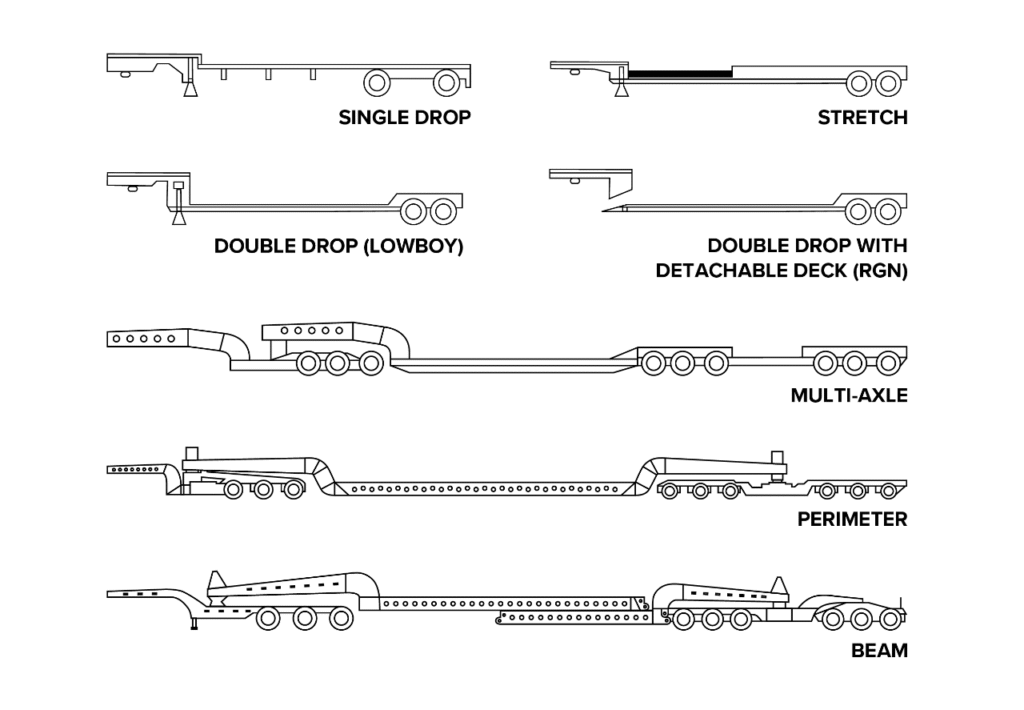 SINGLE DROP

STRETCH

DOUBLE DROP (LOWBOY)

DOUBLE DROP WITH DETACHABLE DECK (RGN)

MULTI-AXLE

PERIMETER

BEAM